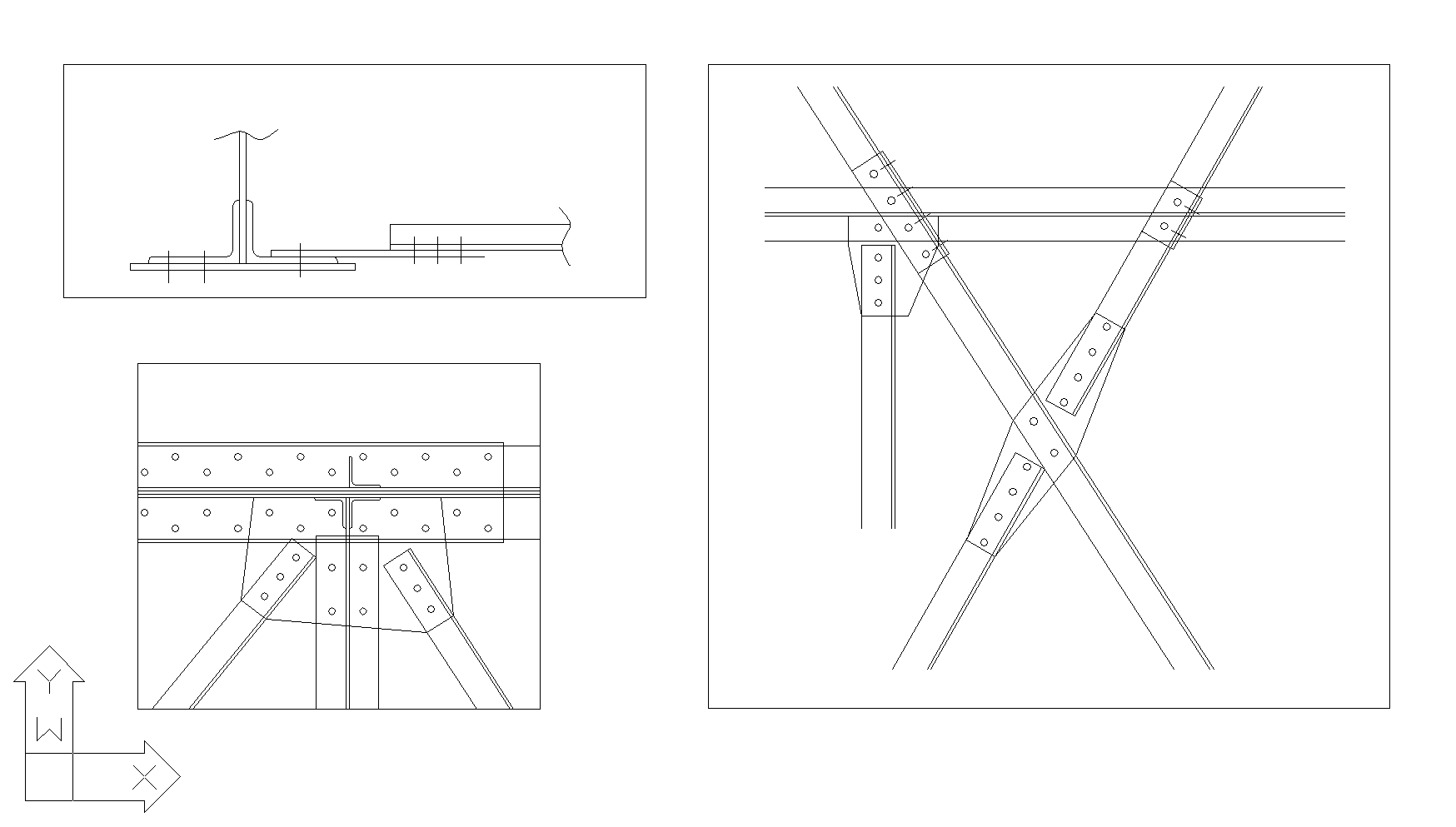 Y
W
X